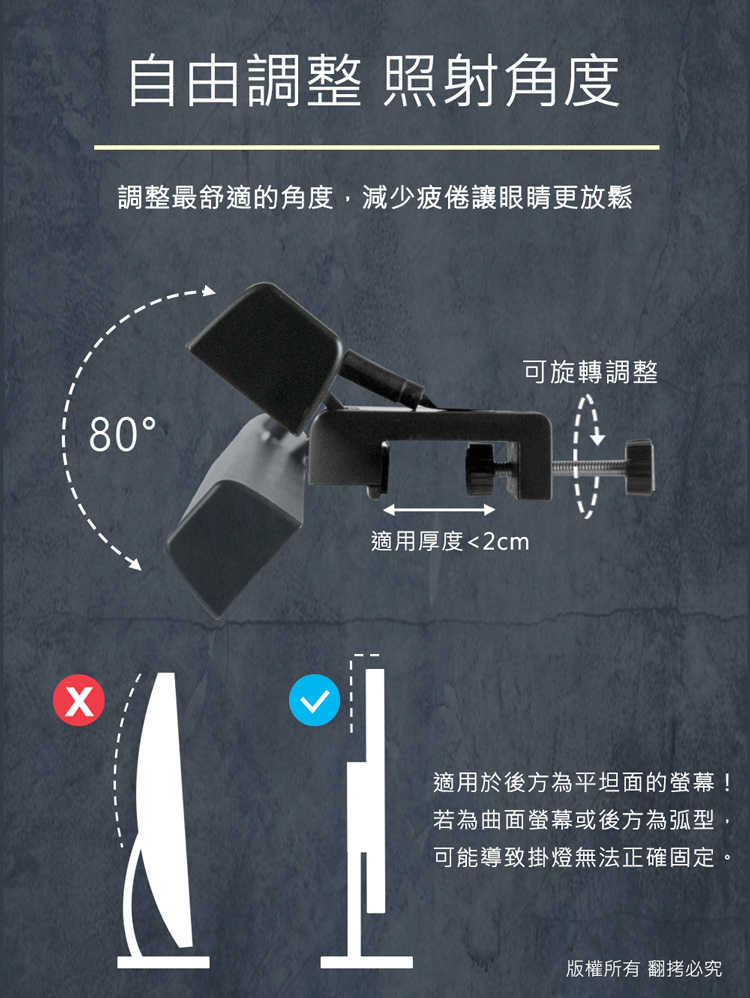 自由調整 照射角度

調整最舒適的角度，減少疲倦讓眼睛更放鬆

80°

可旋轉調整

適用厚度<2cm

適用於後方為平坦面的螢幕！
若為曲面螢幕或後方為弧型，
可能導致掛燈無法正確固定。

版權所有 翻拷必究