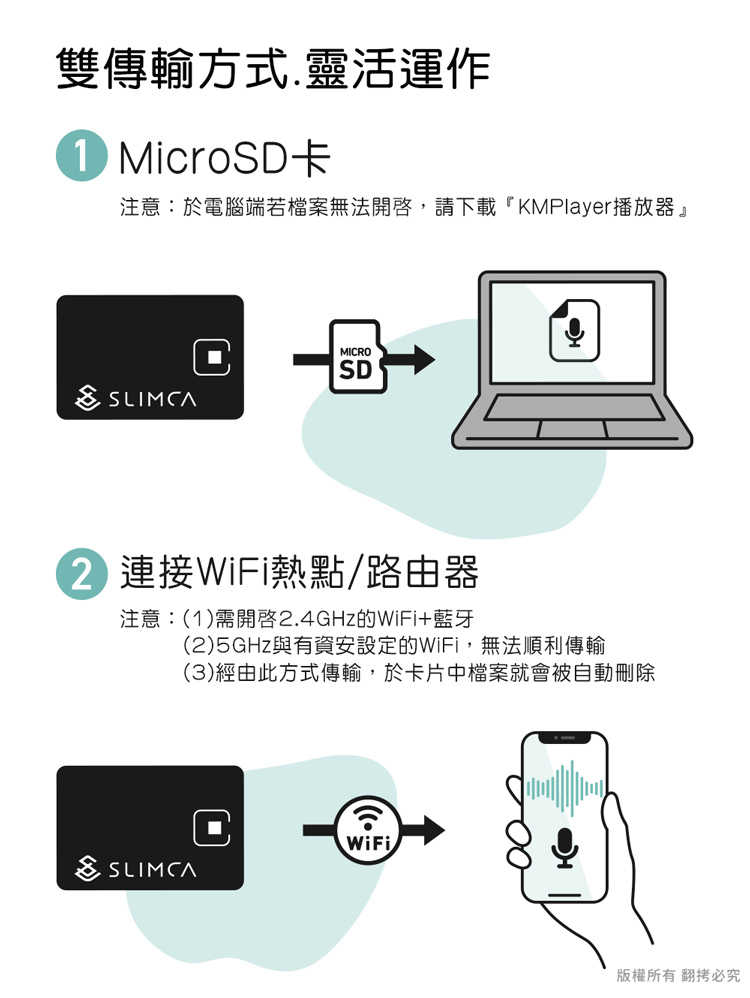 雙傳輸方式.靈活運作

1 MicroSD卡

注意：於電腦端若檔案無法開啓，請下載『KMPlayer播放器』

SLIMCA

MICRO SD

2 連接WiFi熱點/路由器

注意：(1)需開啓2.4GHz的WiFi+藍牙
(2)5GHz與有資安設定的WiFi，無法順利傳輸
(3)經由此方式傳輸，於卡片中檔案就會被自動刪除

SLIMCA

WiFi

版權所有 翻拷必究