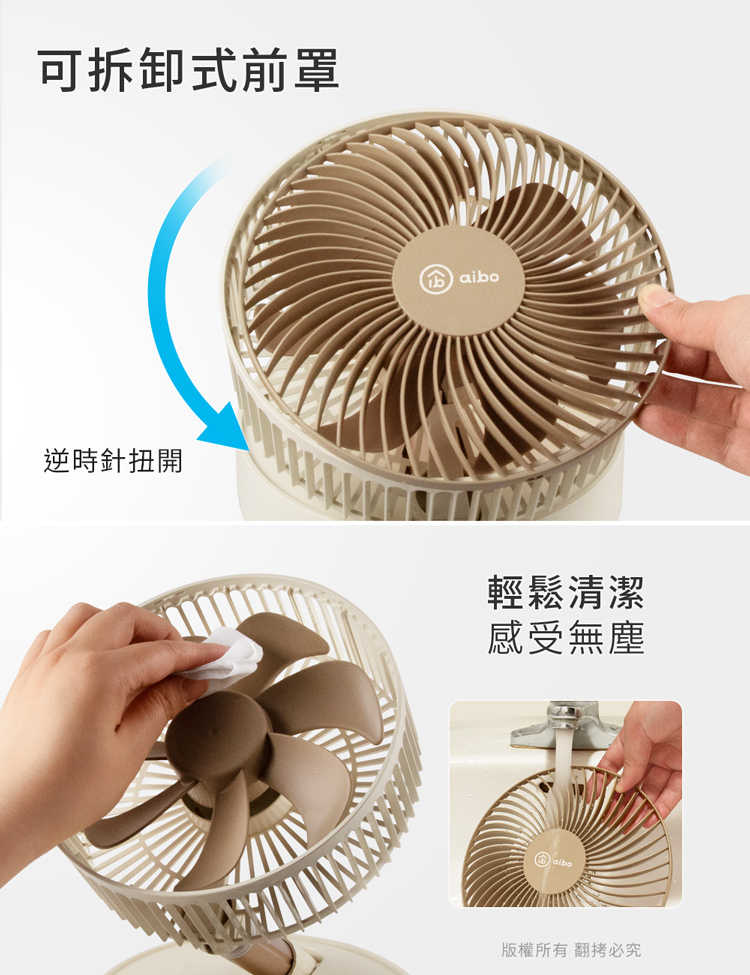 可拆卸式前罩

aibo

逆時針扭開

輕鬆清潔
感受無塵

aibo

版權所有 翻拷必究