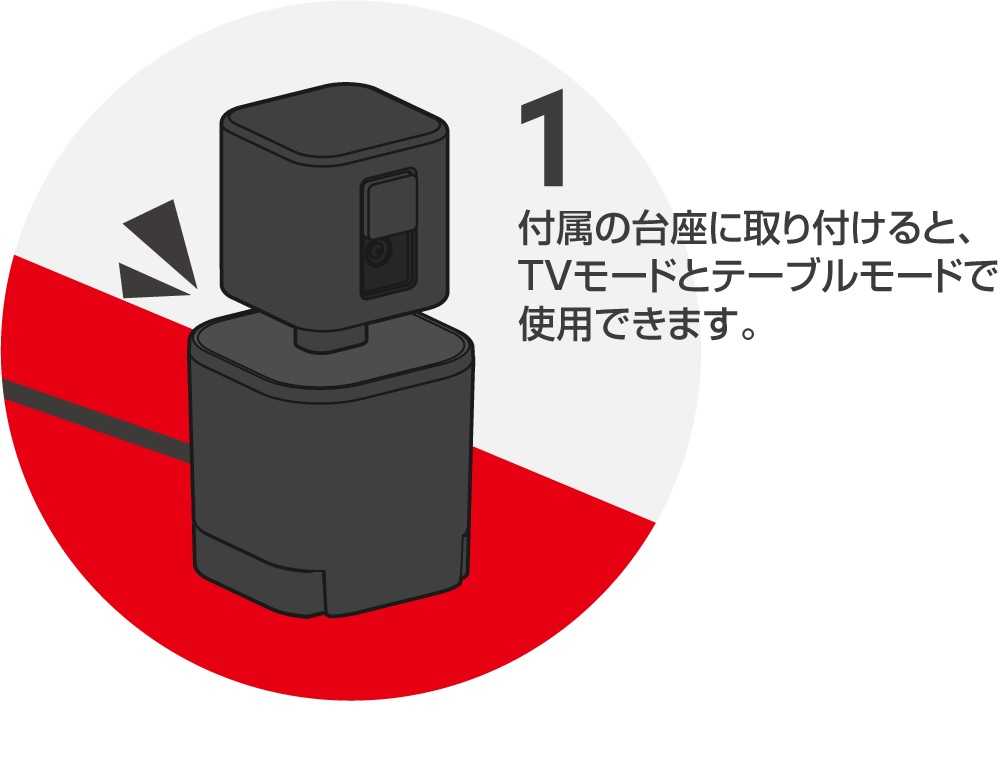 1
付属の台座に取り付けると、TVモードとテーブルモードで使用できます。