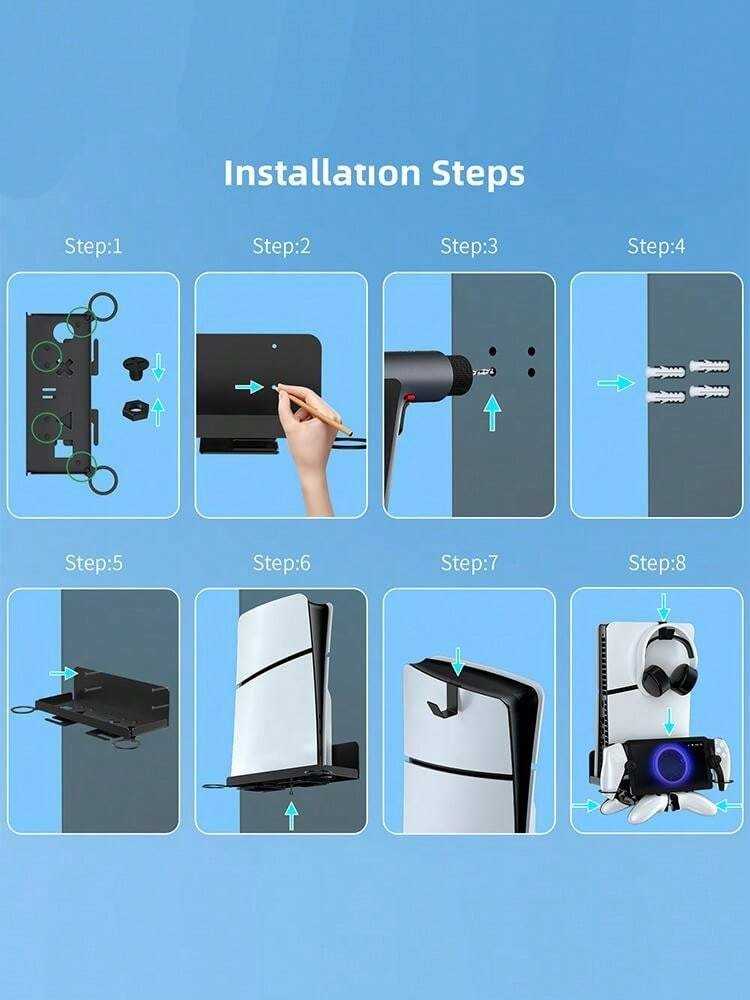 Installatıon Steps

Step:1

Step:2

Step:3

Step:4

Step:5

Step:6

Step:7

Step:8