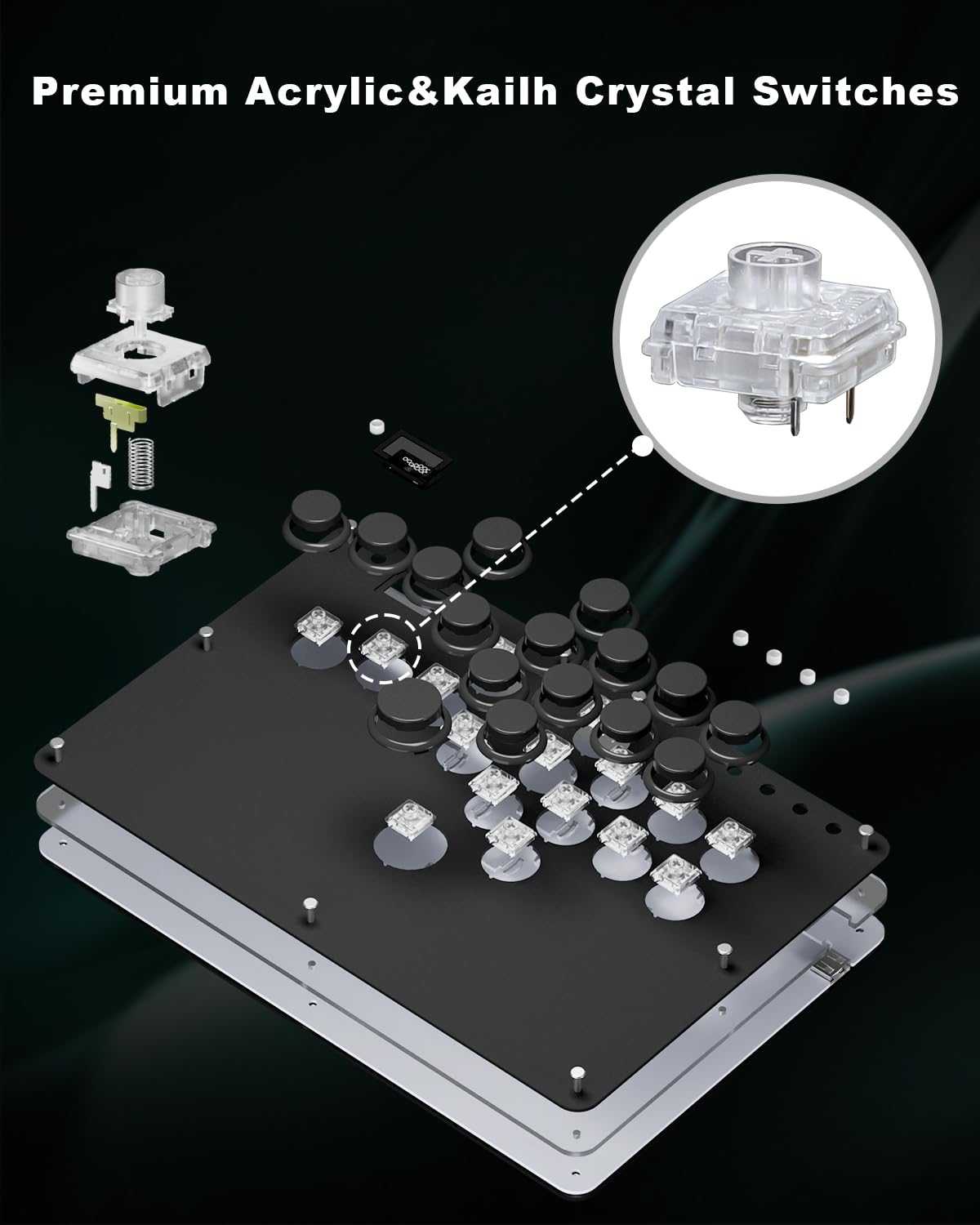 Premium Acrylic&Kailh Crystal Switches