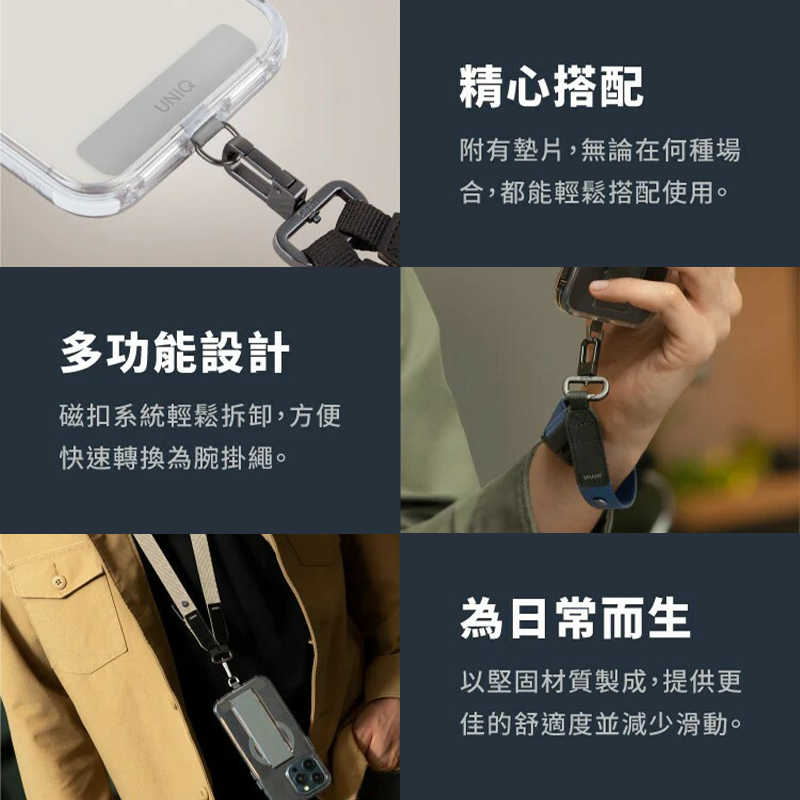 UNIQ

精心搭配

附有墊片，無論在何種場合，都能輕鬆搭配使用。

多功能設計

磁扣系統輕鬆拆卸，方便快速轉換為腕掛繩。

為日常而生

以堅固材質製成，提供更佳的舒適度並減少滑動。