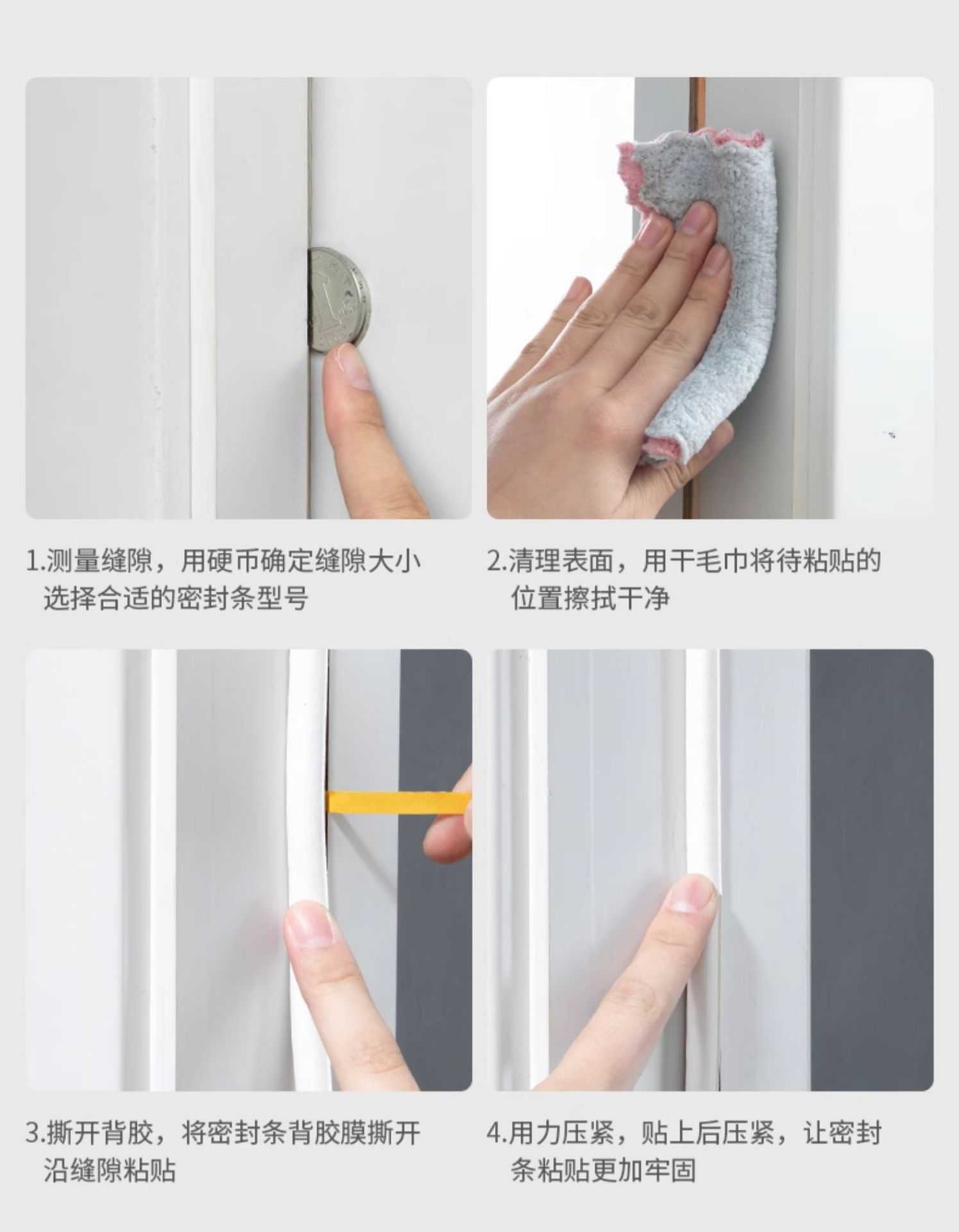 1.测量缝隙，用硬币确定缝隙大小选择合适的密封条型号

2.清理表面，用干毛巾将待粘贴的位置擦拭干净

3.撕开背胶，将密封条背胶膜撕开沿缝隙粘贴

4.用力压紧，贴上后压紧，让密封条粘贴更加牢固