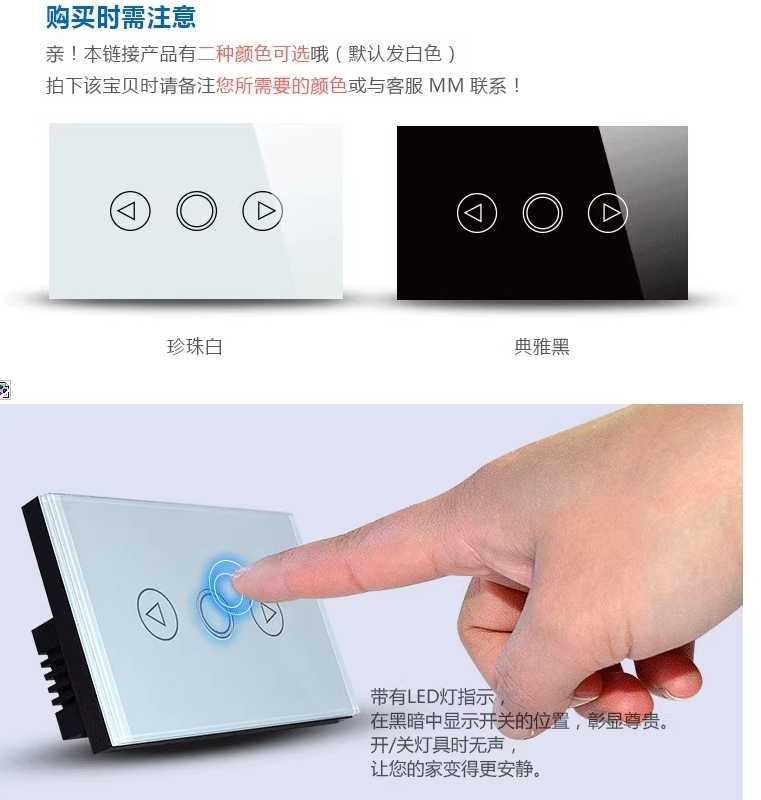 购买时需注意

亲！本链接产品有二种颜色可选哦（默认发白色）
拍下该宝贝时请备注您所需要的颜色或与客服 MM 联系！

珍珠白

典雅黑

带有LED灯指示，
在黑暗中显示开关的位置，彰显尊贵。
开/关灯具时无声，
让您的家变得更安静。