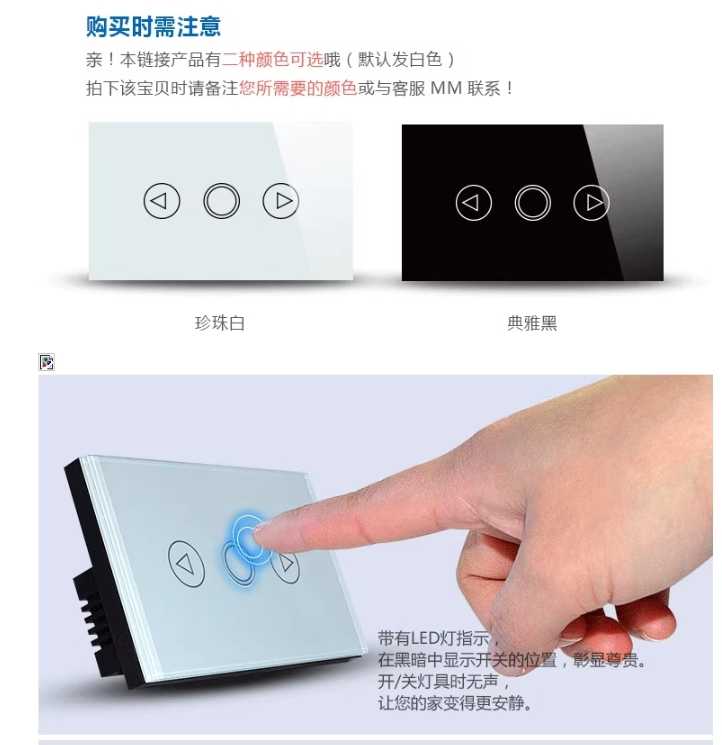 购买时需注意

亲！本链接产品有二种颜色可选哦（默认发白色）
拍下该宝贝时请备注您所需要的颜色或与客服 MM 联系！

珍珠白

典雅黑

带有LED灯指示，
在黑暗中显示开关的位置，彰显尊贵。
开/关灯具时无声，
让您的家变得更安静。