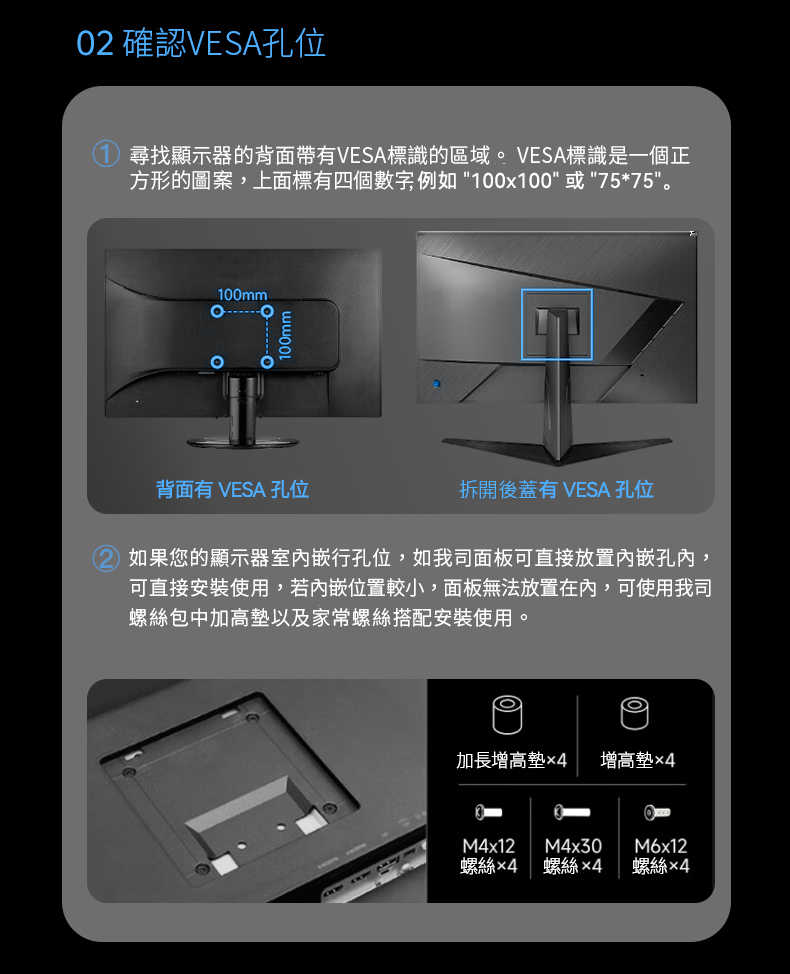 02 確認VESA孔位

① 尋找顯示器的背面帶有VESA標識的區域。VESA標識是一個正方形的圖案，上面標有四個數字,例如 "100x100" 或 "75*75"。

100mm
100mm

背面有 VESA 孔位

拆開後蓋有 VESA 孔位

② 如果您的顯示器室內嵌行孔位，如我司面板可直接放置內嵌孔內，可直接安裝使用，若內嵌位置較小，面板無法放置在內，可使用我司螺絲包中加高墊以及家常螺絲搭配安裝使用。

加長增高墊×4

增高墊×4

M4x12
螺絲×4

M4x30
螺絲 ×4

M6x12
螺絲×4