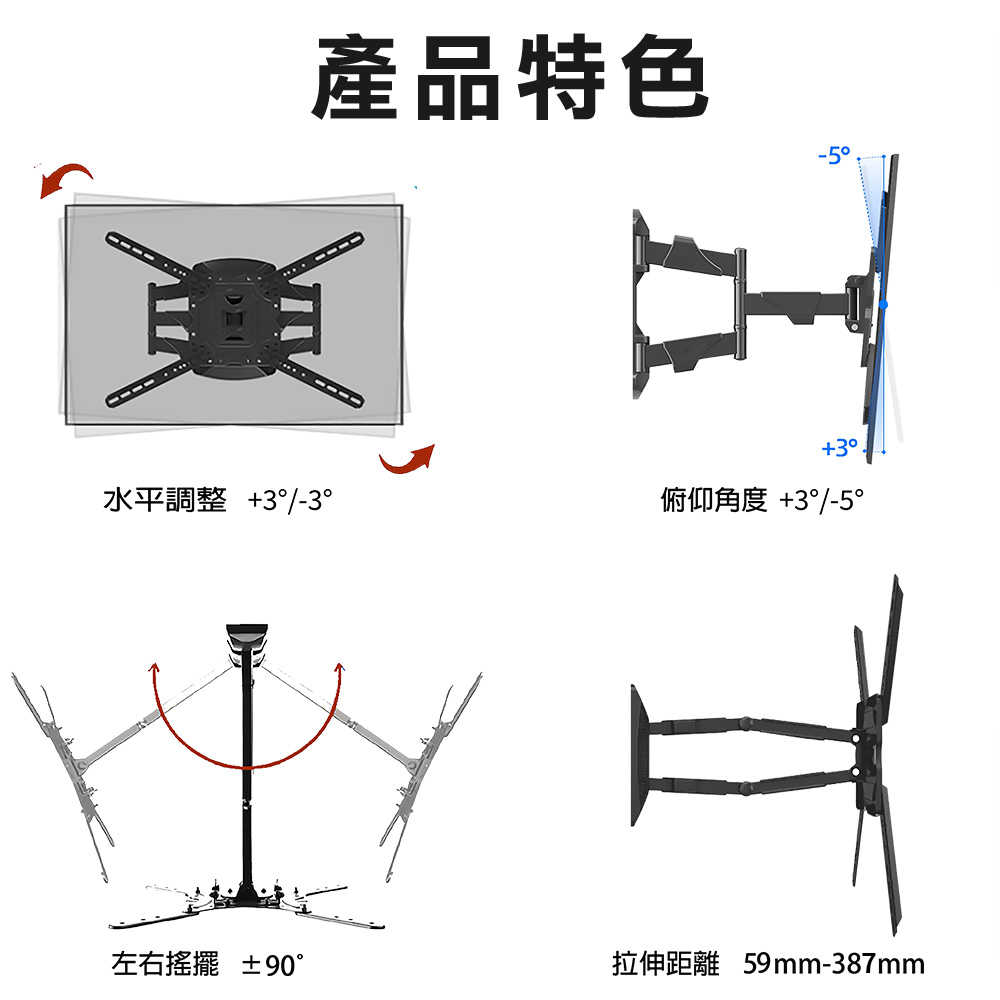 產品特色

水平調整 +3°/-3°

-5°

+3°

俯仰角度 +3°/-5°

左右搖擺 ±90°

拉伸距離 59mm-387mm