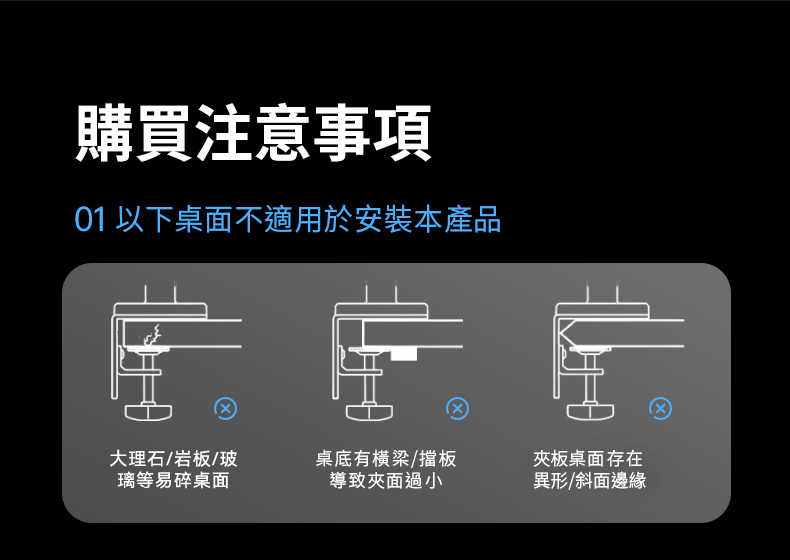 購買注意事項

01 以下桌面不適用於安裝本產品

大理石/岩板/玻璃等易碎桌面

桌底有橫梁/擋板導致夾面過小

夾板桌面存在異形/斜面邊緣