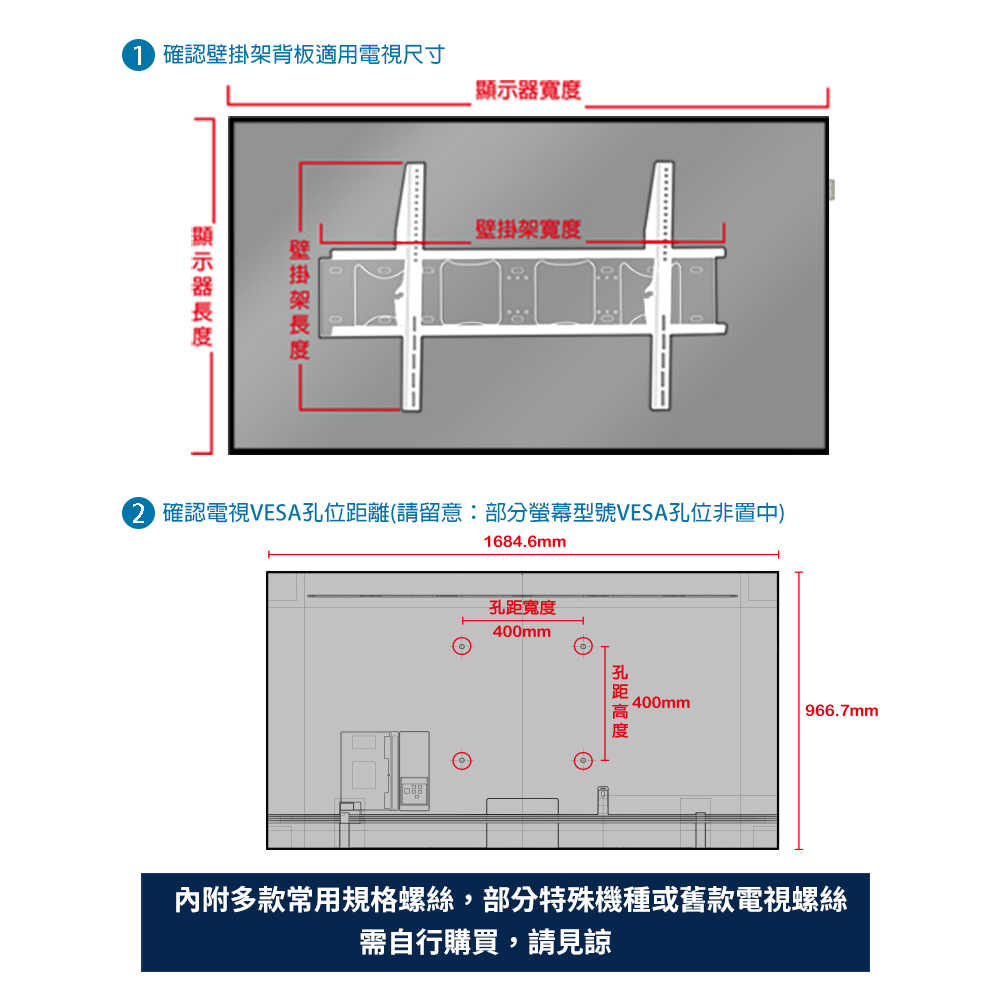 1 確認壁掛架背板適用電視尺寸

顯示器寬度

顯示器長度

壁掛架長度

壁掛架寬度

2 確認電視VESA孔位距離(請留意：部分螢幕型號VESA孔位非置中)

1684.6mm

孔距寬度
400mm

孔距高度
400mm

966.7mm

內附多款常用規格螺絲，部分特殊機種或舊款電視螺絲需自行購買，請見諒