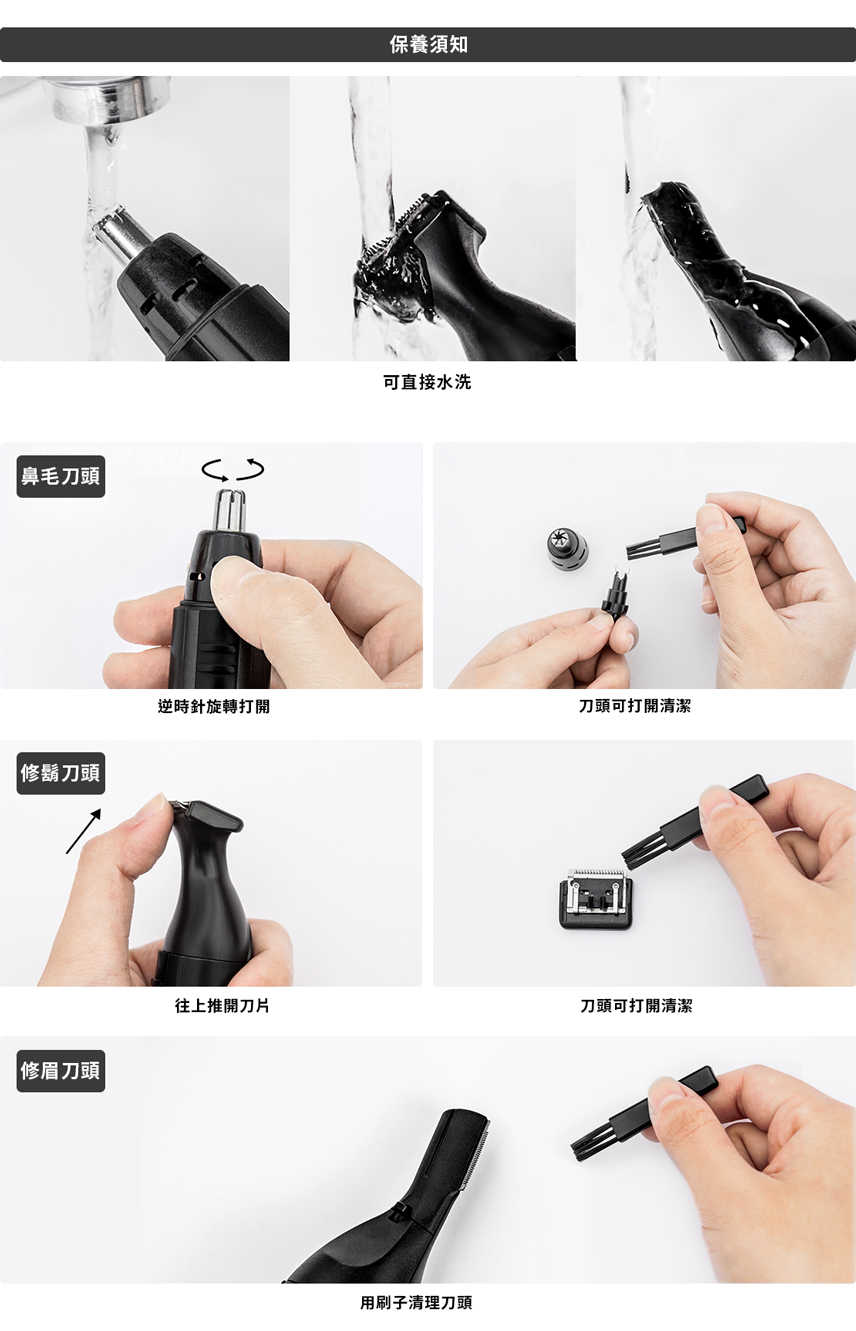 保養須知

可直接水洗

鼻毛刀頭

逆時針旋轉打開

刀頭可打開清潔

修鬍刀頭

往上推開刀片

刀頭可打開清潔

修眉刀頭

用刷子清理刀頭