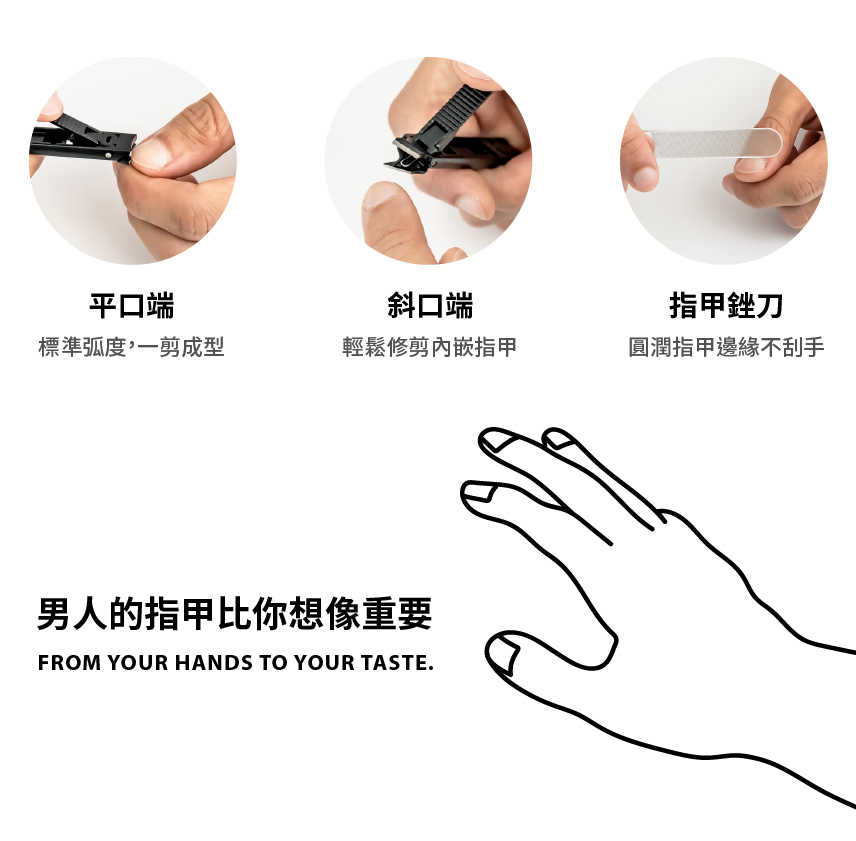 平口端
標準弧度，一剪成型

斜口端
輕鬆修剪內嵌指甲

指甲銼刀
圓潤指甲邊緣不刮手

男人的指甲比你想像重要
FROM YOUR HANDS TO YOUR TASTE.