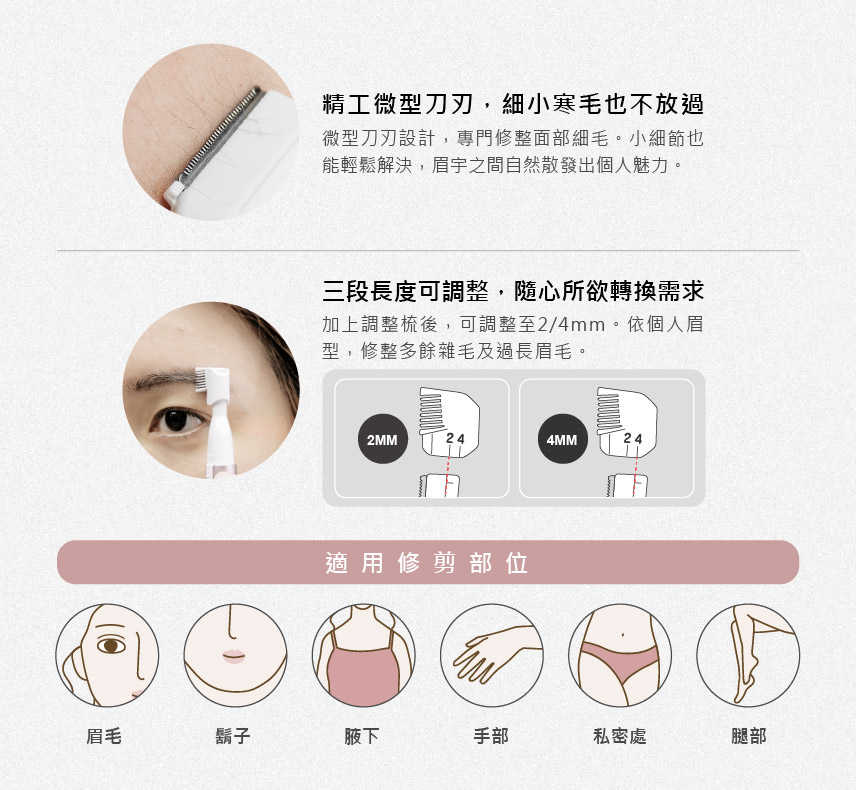 精工微型刀刃，細小寒毛也不放過

微型刀刃設計，專門修整面部細毛。小細節也能輕鬆解決，眉宇之間自然散發出個人魅力。

三段長度可調整，隨心所欲轉換需求

加上調整梳後，可調整至2/4mm。依個人眉型，修整多餘雜毛及過長眉毛。

2MM
2 4

4MM
2 4

適用修剪部位

眉毛

鬍子

腋下

手部

私密處

腿部