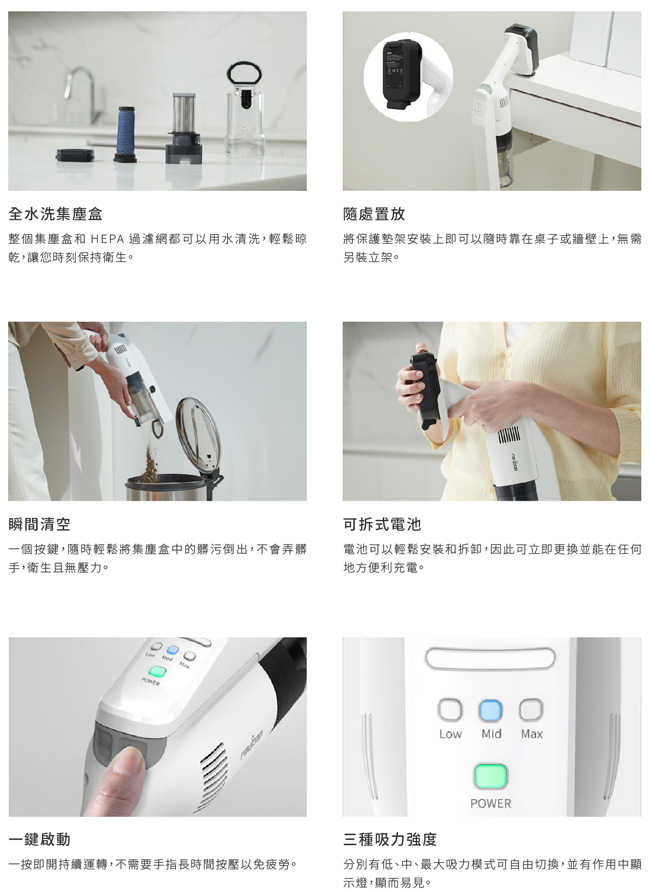 全水洗集塵盒

整個集塵盒和 HEPA 過濾網都可以用水清洗，輕鬆晾乾，讓您時刻保持衛生。

隨處置放

將保護墊架安裝上即可以隨時靠在桌子或牆壁上，無需另裝立架。

瞬間清空

一個按鍵，隨時輕鬆將集塵盒中的髒污倒出，不會弄髒手，衛生且無壓力。

可拆式電池

電池可以輕鬆安裝和拆卸，因此可立即更換並能在任何地方便利充電。

Low Mid Max

POWER

一鍵啟動

一按即開持續運轉，不需要手指長時間按壓以免疲勞。

Low Mid Max

POWER

三種吸力強度

分別有低、中、最大吸力模式可自由切換，並有作用中顯示燈，顯而易見。